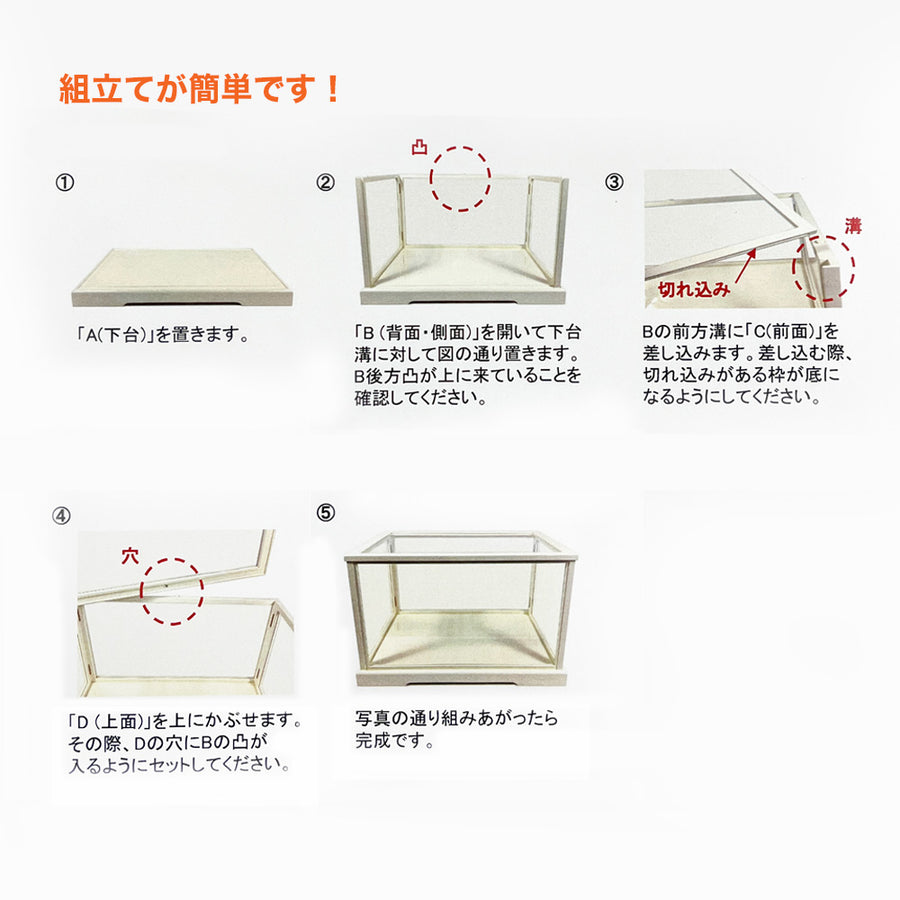 組立てが簡単です！

①

「A(下台)」を置きます。

②

凸

「B（背面・側面)」を開いて下台溝に対して図の通り置きます。B後方凸が上に来ていることを確認してください。

③

溝

切れ込み

Bの前方溝に「C(前面)」を差し込みます。差し込む際、切れ込みがある枠が底になるようにしてください。

④

穴

「D（上面)」を上にかぶせます。その際、Dの穴にBの凸が入るようにセットしてください。

⑤

写真の通り組みあがったら完成です。